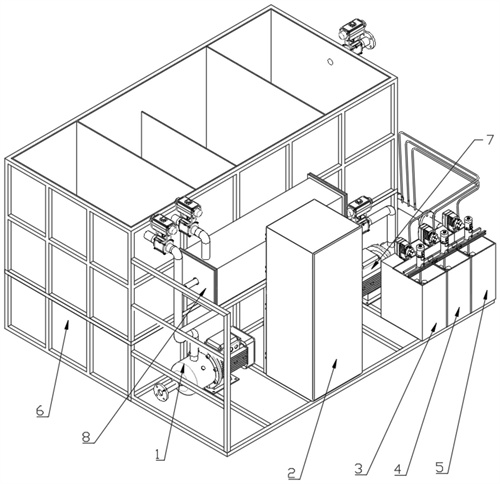 7
6
8
1
2
3
4
5